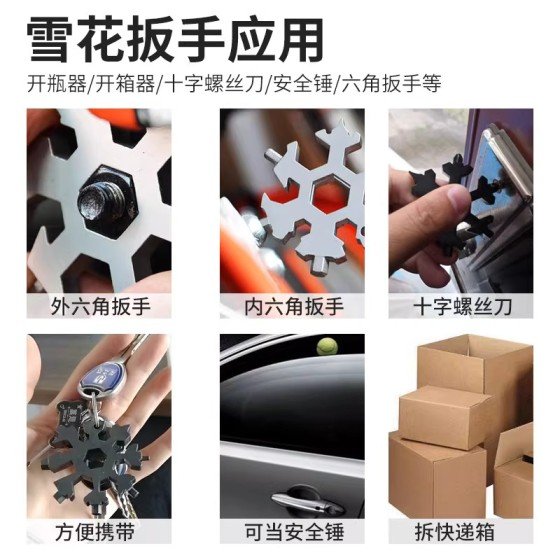 雪花扳手应用

开瓶器/开箱器/十字螺丝刀/安全锤/六角扳手等

外六角扳手

内六角扳手

十字螺丝刀

方便携带

可当安全锤

拆快递箱